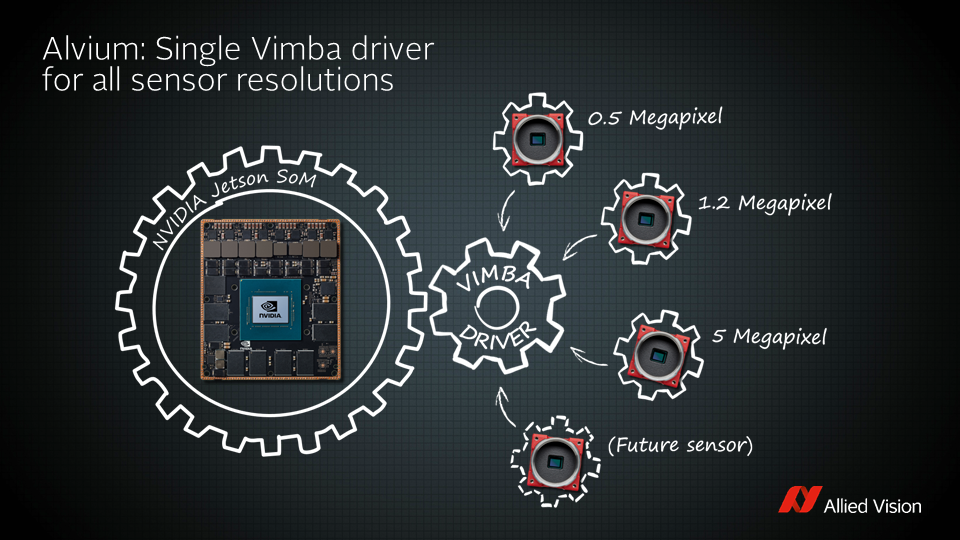 Alvium: Single Vimba driver for all sensor resolutions

NVIDIA Jetson SoM

NVIDIA

VIMBA DRIVER

0.5 Megapixel

1.2 Megapixel

5 Megapixel

(Future sensor)

Allied Vision