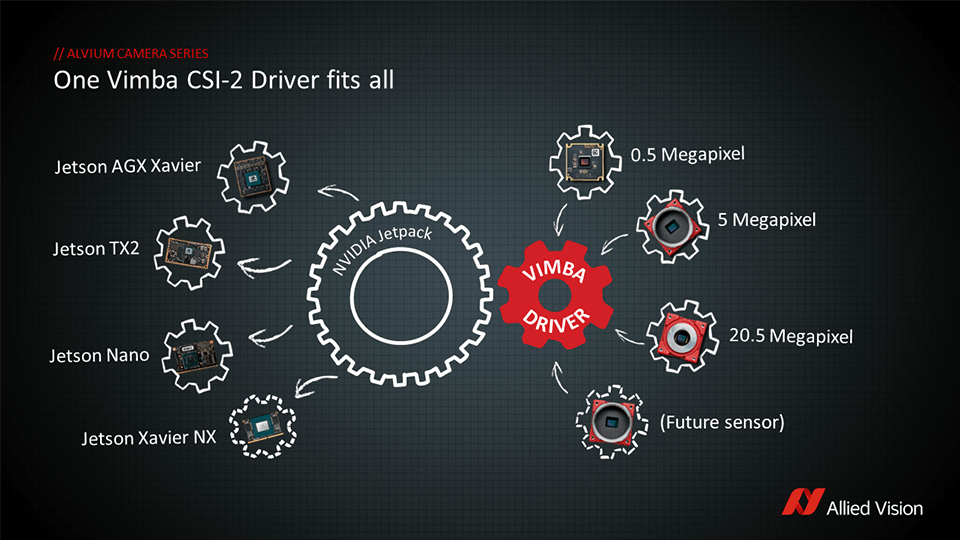 // ALVIUM CAMERA SERIES
One Vimba CSI-2 Driver fits all

Jetson AGX Xavier

Jetson TX2

Jetson Nano

Jetson Xavier NX

NVIDIA Jetpack

VIMBA DRIVER

0.5 Megapixel

5 Megapixel

20.5 Megapixel

(Future sensor)

Allied Vision